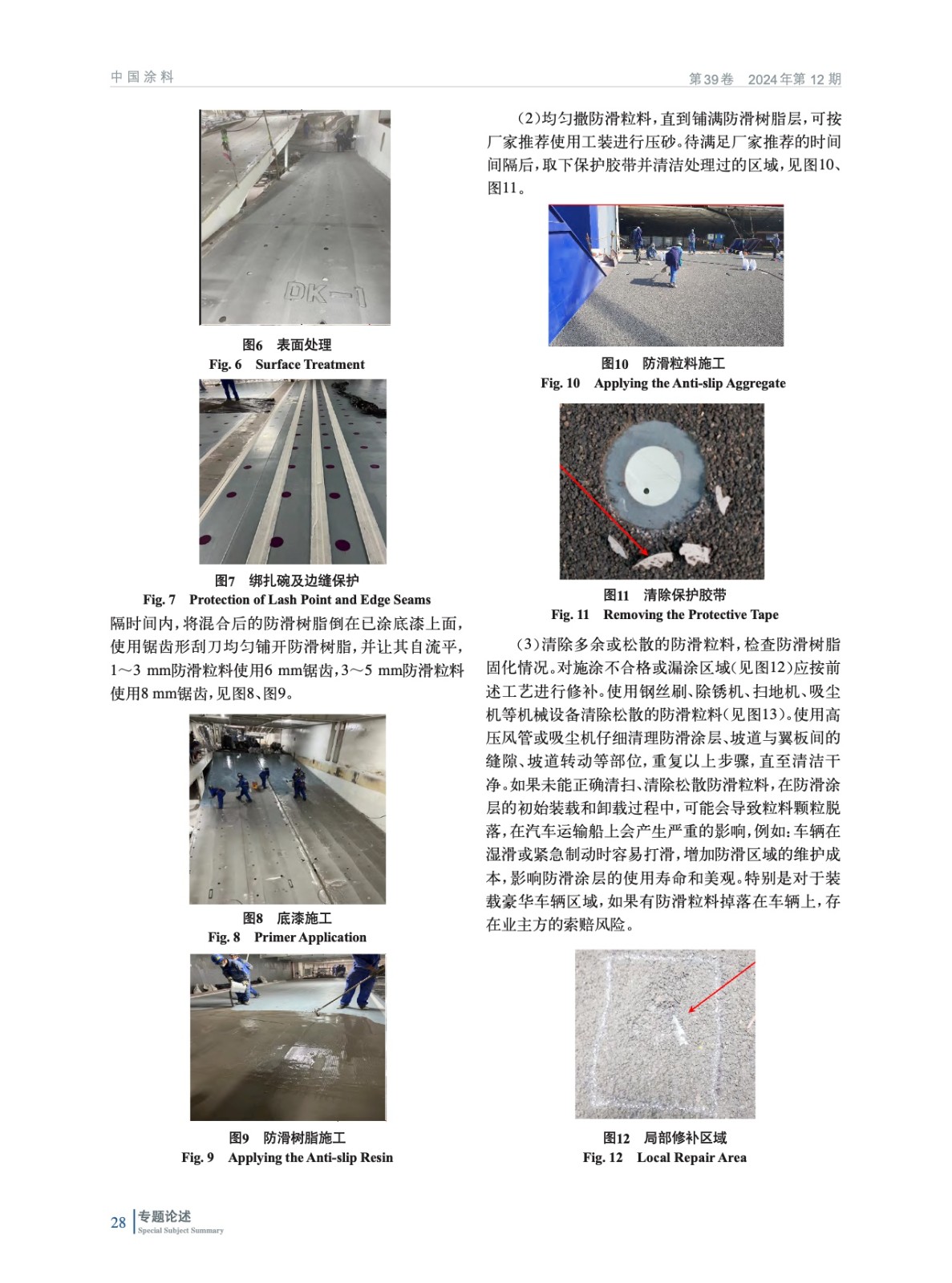 中国涂料

第39卷 2024年第12期

DK-1

图6 表面处理
Fig. 6 Surface Treatment

图7 绑扎碗及边缝保护
Fig. 7 Protection of Lash Point and Edge Seams

隔时间内，将混合后的防滑树脂倒在已涂底漆上面，使用锯齿形刮刀均匀铺开防滑树脂，并让其自流平，1～3 mm防滑粒料使用6 mm锯齿，3～5 mm防滑粒料使用8 mm锯齿，见图8、图9。

图8 底漆施工
Fig. 8 Primer Application

图9 防滑树脂施工
Fig. 9 Applying the Anti-slip Resin

（2）均匀撒防滑粒料，直到铺满防滑树脂层，可按厂家推荐使用工装进行压砂。待满足厂家推荐的时间间隔后，取下保护胶带并清洁处理过的区域，见图10、图11。

图10 防滑粒料施工
Fig. 10 Applying the Anti-slip Aggregate

图11 清除保护胶带
Fig. 11 Removing the Protective Tape

（3）清除多余或松散的防滑粒料，检查防滑树脂固化情况。对施涂不合格或漏涂区域（见图12）应按前述工艺进行修补。使用钢丝刷、除锈机、扫地机、吸尘机等机械设备清除松散的防滑粒料（见图13）。使用高压风管或吸尘机仔细清理防滑涂层、坡道与翼板间的缝隙、坡道转动等部位，重复以上步骤，直至清洁干净。如果未能正确清扫、清除松散防滑粒料，在防滑涂层的初始装载和卸载过程中，可能会导致粒料颗粒脱落，在汽车运输船上会产生严重的影响，例如：车辆在湿滑或紧急制动时容易打滑，增加防滑区域的维护成本，影响防滑涂层的使用寿命和美观。特别是对于装载豪华车辆区域，如果有防滑粒料掉落在车辆上，存在业主方的索赔风险。

图12 局部修补区域
Fig. 12 Local Repair Area

28 专题论述
Special Subject Summary